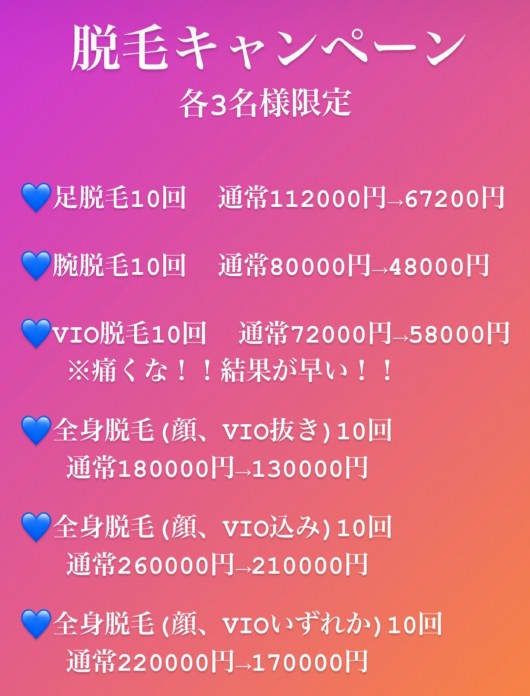 脱毛キャンペーン
各3名様限定

💙足脱毛10回 通常112000円→67200円

💙腕脱毛10回 通常80000円→48000円

💙VIO脱毛10回 通常72000円→58000円
※痛くな！！結果が早い！！

💙全身脱毛(顔、VIO抜き)10回
通常180000円→130000円

💙全身脱毛(顔、VIO込み)10回
通常260000円→210000円

💙全身脱毛(顔、VIOいずれか)10回
通常220000円→170000円